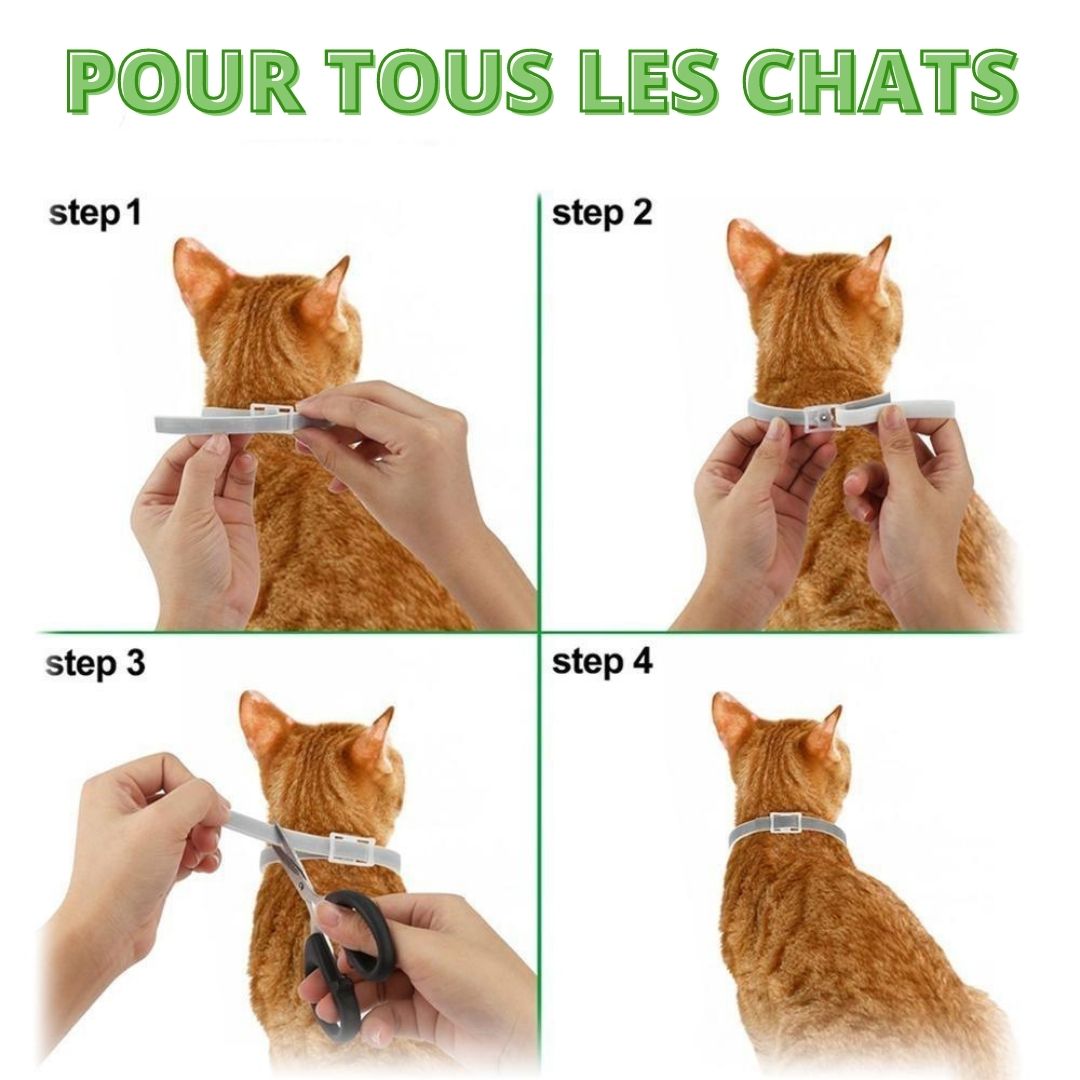 POUR TOUS LES CHATS

step 1

step 2

step 3

step 4